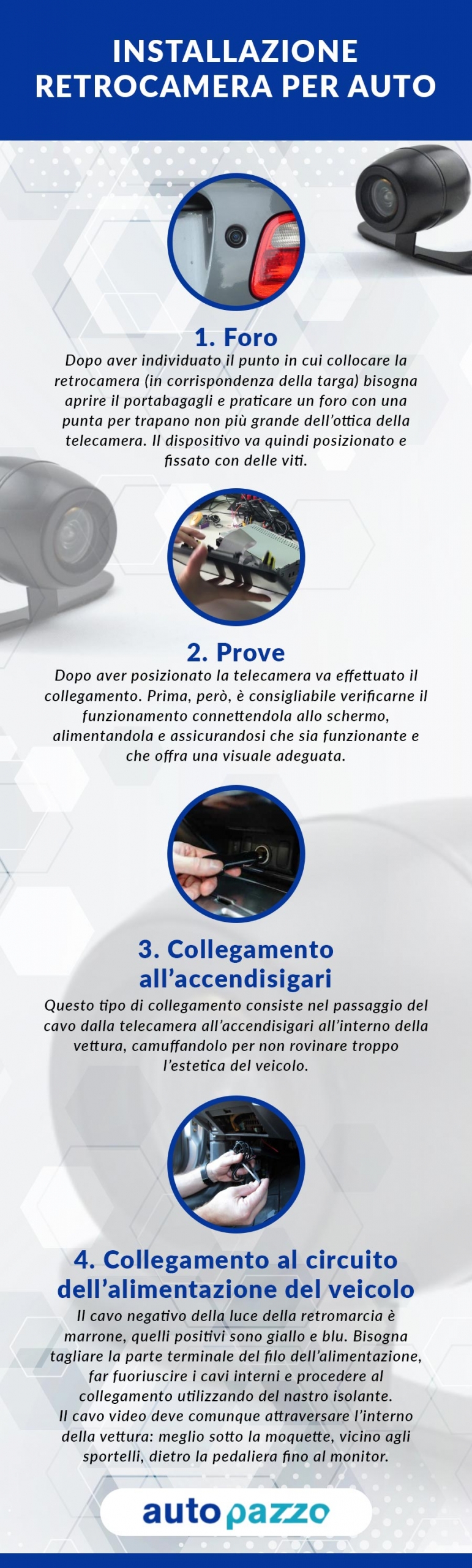 INSTALLAZIONE RETROCAMERA PER AUTO

1. Foro

Dopo aver individuato il punto in cui collocare la retrocamera (in corrispondenza della targa) bisogna aprire il portabagagli e praticare un foro con una punta per trapano non più grande dell'ottica della telecamera. Il dispositivo va quindi posizionato e fissato con delle viti.

2. Prove

Dopo aver posizionato la telecamera va effettuato il collegamento. Prima, però, è consigliabile verificarne il funzionamento connettendola allo schermo, alimentandola e assicurandosi che sia funzionante e che offra una visuale adeguata.

3. Collegamento all'accendisigari

Questo tipo di collegamento consiste nel passaggio del cavo dalla telecamera all'accendisigari all'interno della vettura, camuffandolo per non rovinare troppo l'estetica del veicolo.

4. Collegamento al circuito dell'alimentazione del veicolo

Il cavo negativo della luce della retromarcia è marrone, quelli positivi sono giallo e blu. Bisogna tagliare la parte terminale del filo dell'alimentazione, far fuoriuscire i cavi interni e procedere al collegamento utilizzando del nastro isolante.
Il cavo video deve comunque attraversare l'interno della vettura: meglio sotto la moquette, vicino agli sportelli, dietro la pedaliera fino al monitor.

autopazzo